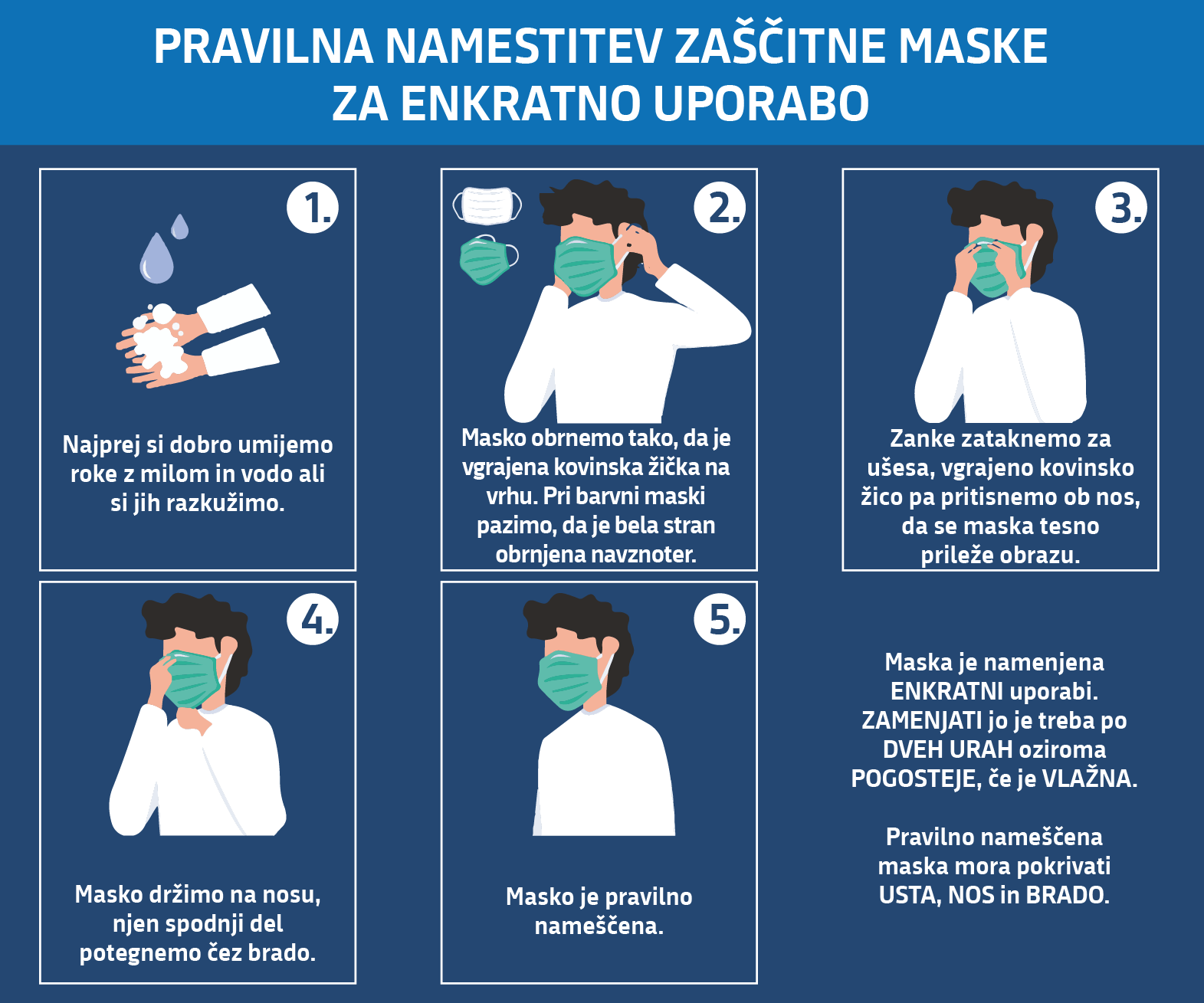 PRAVILNA NAMESTITEV ZAŠČITNE MASKE ZA ENKRATNO UPORABO

1.

Najprej si dobro umijemo roke z milom in vodo ali si jih razkužimo.

2.

Masko obrnemo tako, da je vgrajena kovinska žička na vrhu. Pri barvni maski pazimo, da je bela stran obrnjena navznoter.

3.

Zanke zataknemo za ušesa, vgrajeno kovinsko žico pa pritisnemo ob nos, da se maska tesno prileže obrazu.

4.

Masko držimo na nosu, njen spodnji del potegnemo čez brado.

5.

Masko je pravilno nameščena.

Maska je namenjena ENKRATNI uporabi. ZAMENJATI jo je treba po DVEH URAH oziroma POGOSTEJE, če je VLAŽNA.

Pravilno nameščena maska mora pokrivati USTA, NOS in BRADO.