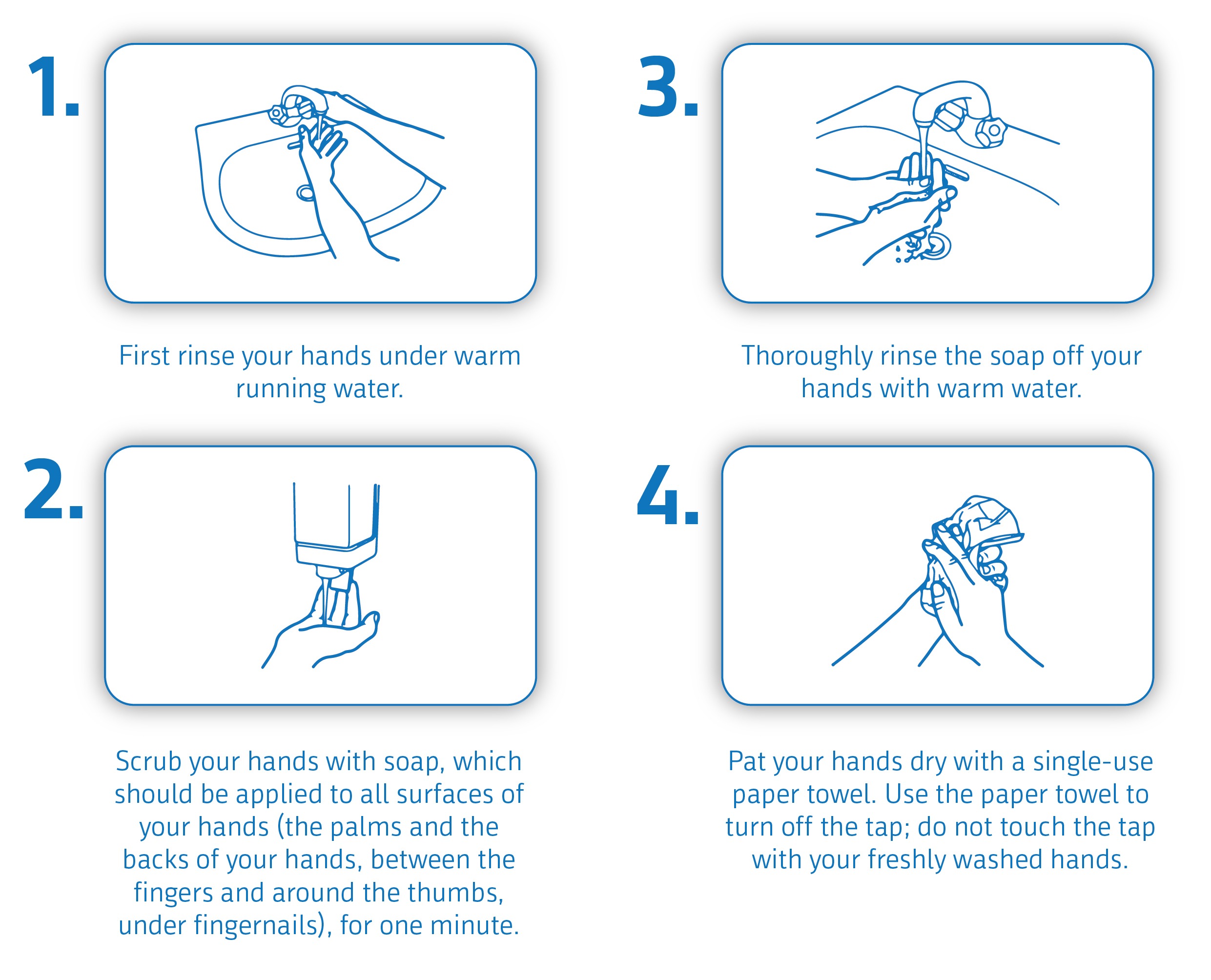 1.

First rinse your hands under warm running water.

2.

Scrub your hands with soap, which should be applied to all surfaces of your hands (the palms and the backs of your hands, between the fingers and around the thumbs, under fingernails), for one minute.

3.

Thoroughly rinse the soap off your hands with warm water.

4.

Pat your hands dry with a single-use paper towel. Use the paper towel to turn off the tap; do not touch the tap with your freshly washed hands.