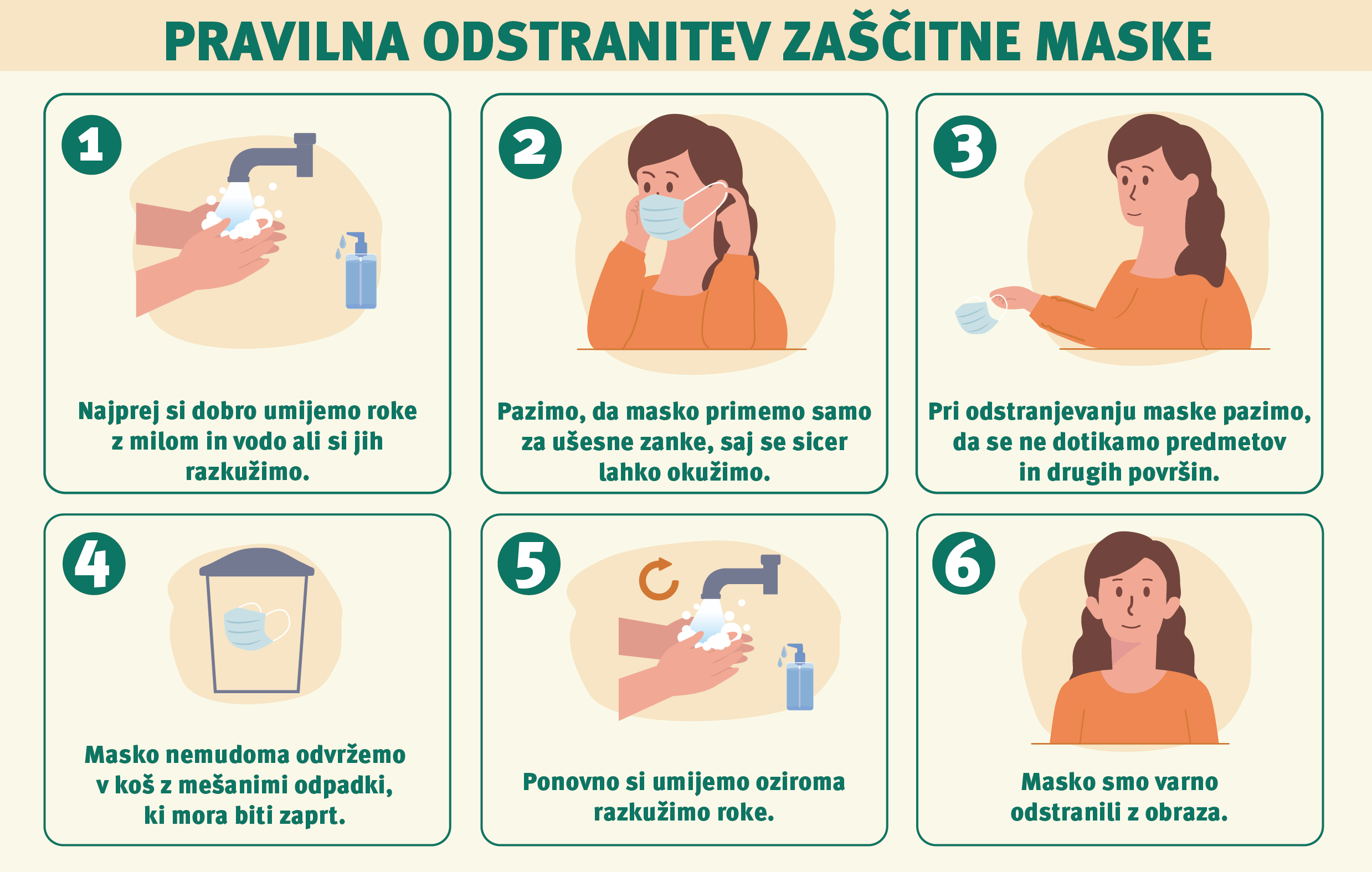 PRAVILNA ODSTRANITEV ZAŠČITNE MASKE

1

Najprej si dobro umijemo roke z milom in vodo ali si jih razkužimo.

2

Pazimo, da masko primemo samo za ušesne zanke, saj se sicer lahko okužimo.

3

Pri odstranjevanju maske pazimo, da se ne dotikamo predmetov in drugih površin.

4

Masko nemudoma odvržemo v koš z mešanimi odpadki, ki mora biti zaprt.

5

Ponovno si umijemo oziroma razkužimo roke.

6

Masko smo varno odstranili z obraza.